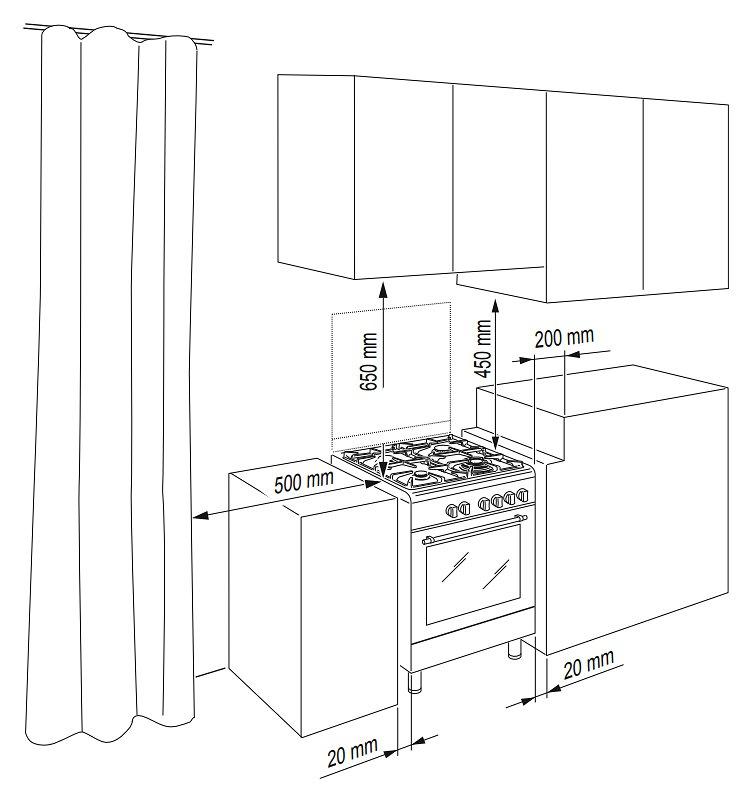 650 mm
450 mm
200 mm
500 mm
20 mm
20 mm